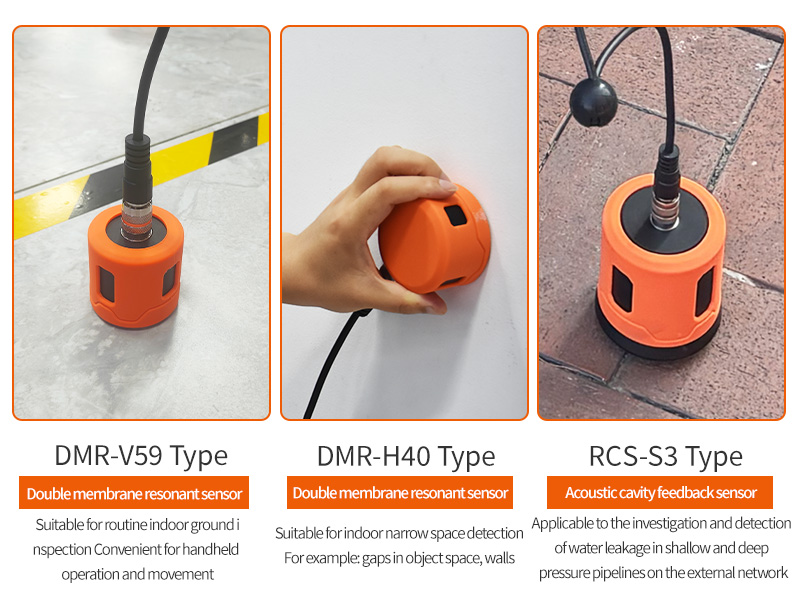 DMR-V59 Type

Double membrane resonant sensor

Suitable for routine indoor ground i nspection Convenient for handheld operation and movement

DMR-H40 Type

Double membrane resonant sensor

Suitable for indoor narrow space detection For example: gaps in object space, walls

RCS-S3 Type

Acoustic cavity feedback sensor

Applicable to the investigation and detection of water leakage in shallow and deep pressure pipelines on the external network